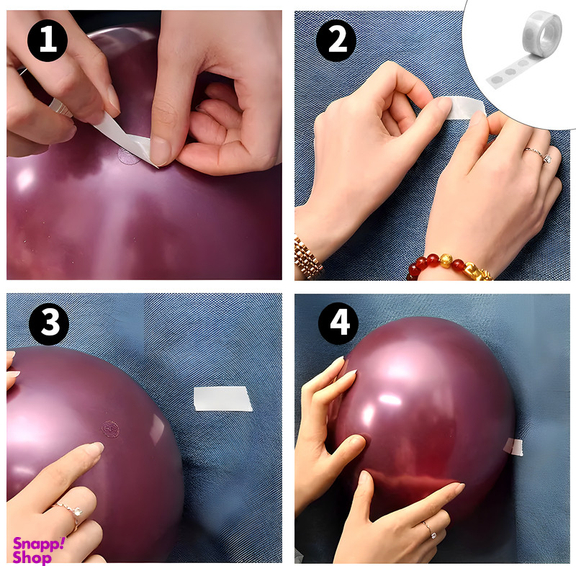 1
2
3
4
Snapp!
Shop