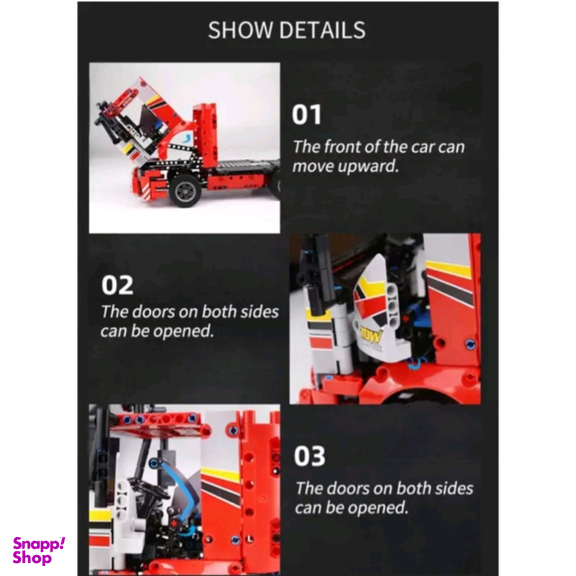 SHOW DETAILS

01
The front of the car can move upward.

02
The doors on both sides can be opened.

TOW

03
The doors on both sides can be opened.

Snapp! Shop