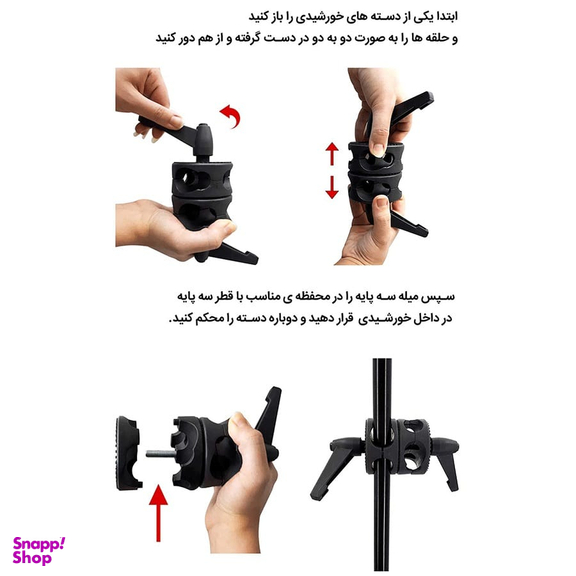 ابتدا یکی از دسته های خورشیدی را باز کنید
و حلقه ها را به صورت دو به دو در دست گرفته و از هم دور کنید

سپس میله سه پایه را در محفظه ی مناسب با قطر سه پایه
در داخل خورشیدی قرار دهید و دوباره دسته را محکم کنید.

Snapp! Shop