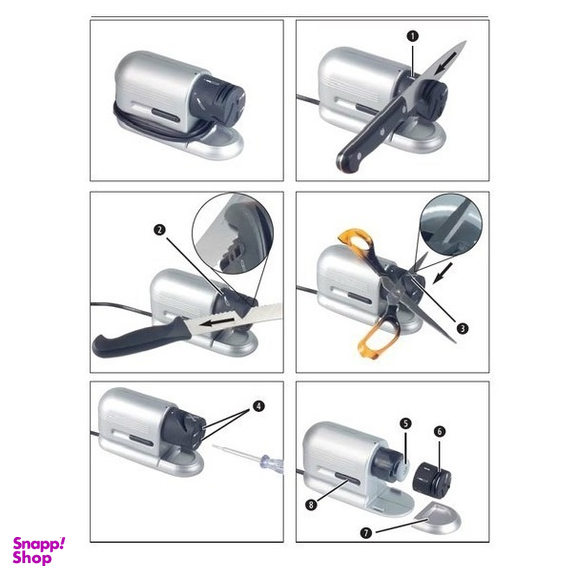 1

2

3

4

5

6

8

7

Snapp! Shop