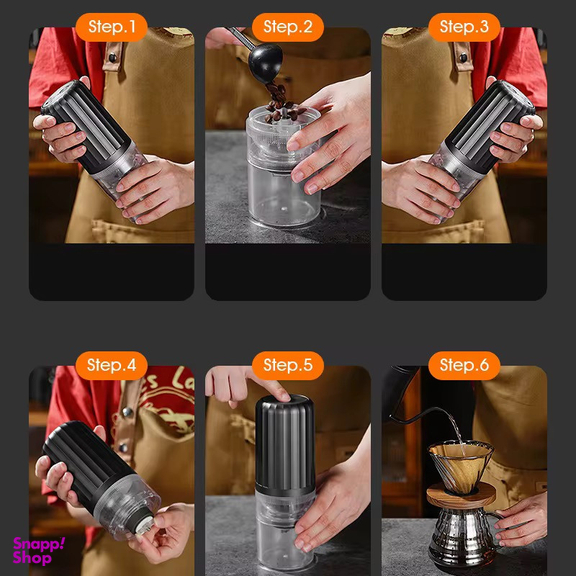 Step.1

Step.2

Step.3

Step.4

Step.5

Step.6

Snapp! Shop