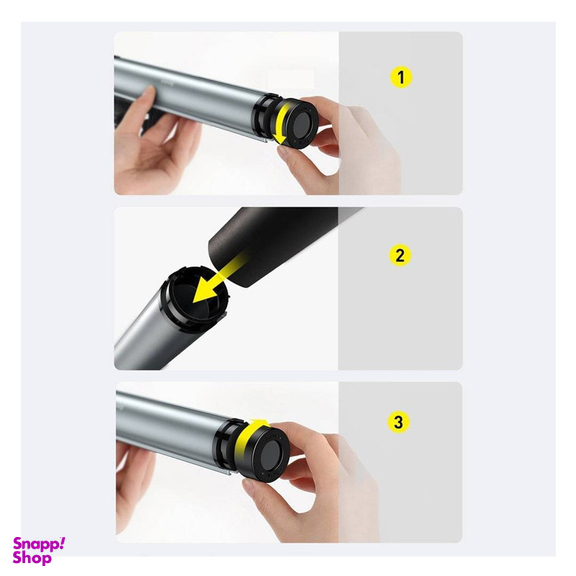 1

2

3

Snapp!
Shop