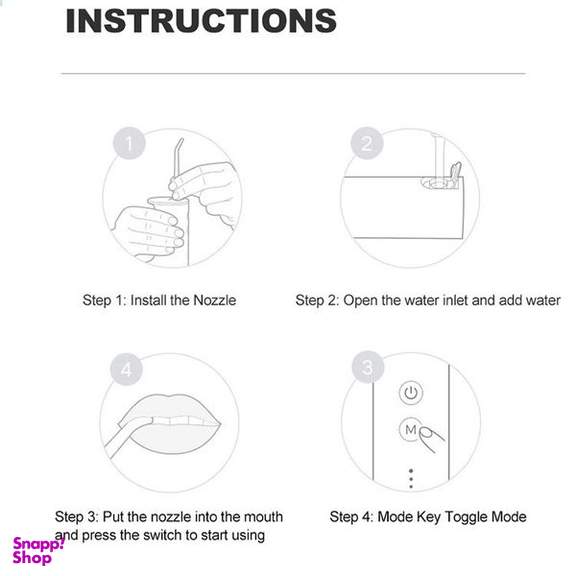 INSTRUCTIONS

1

Step 1: Install the Nozzle

2

Step 2: Open the water inlet and add water

4

Step 3: Put the nozzle into the mouth and press the switch to start using

3

M

Step 4: Mode Key Toggle Mode

Snapp! Shop