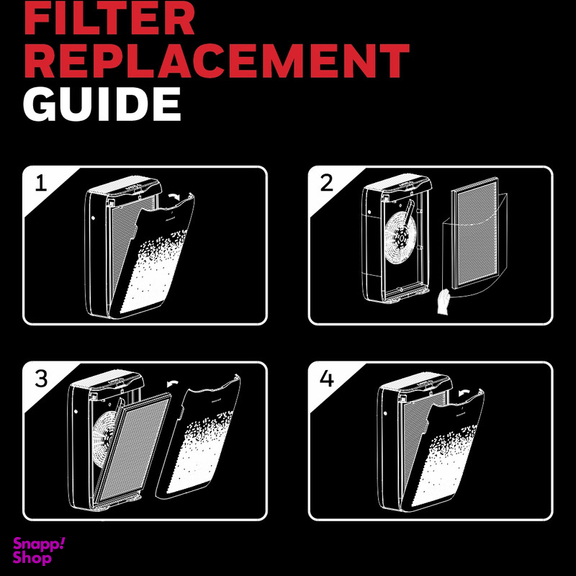 FILTER
REPLACEMENT
GUIDE

1

2

3

4

Snapp!
Shop