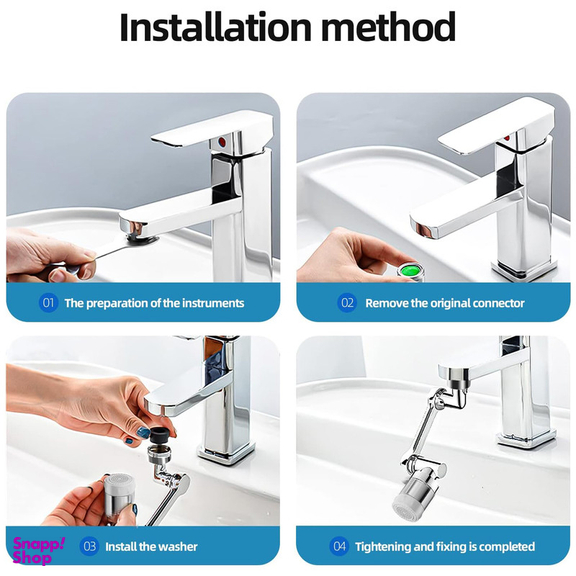 Installation method

01 The preparation of the instruments

02 Remove the original connector

Snapp! Shop

03 Install the washer

04 Tightening and fixing is completed