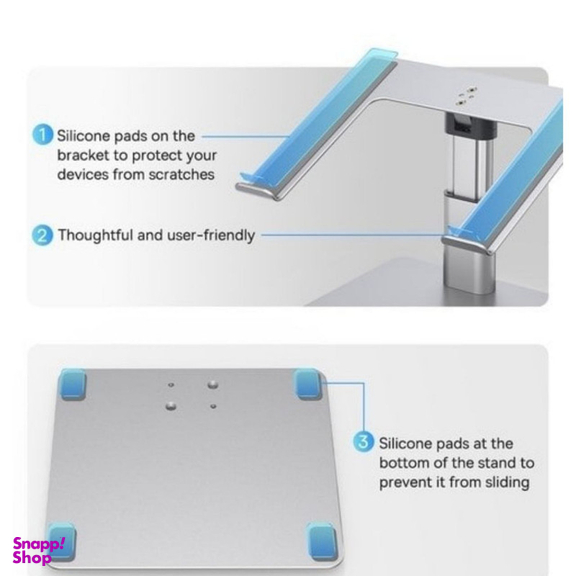 1 Silicone pads on the bracket to protect your devices from scratches

2 Thoughtful and user-friendly

3 Silicone pads at the bottom of the stand to prevent it from sliding

Snapp! Shop