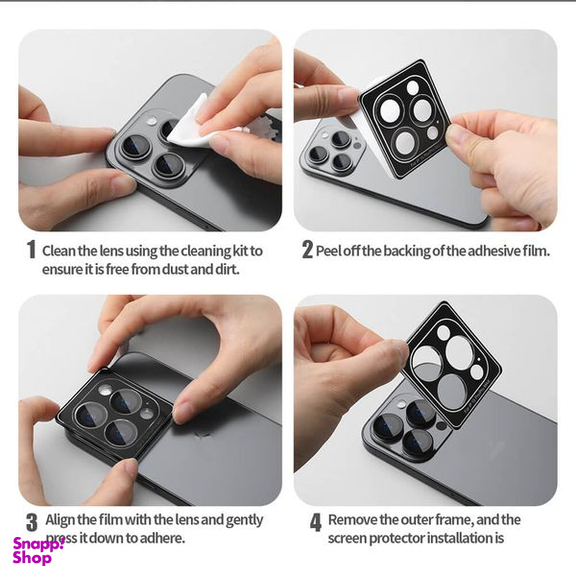 1 Clean the lens using the cleaning kit to ensure it is free from dust and dirt.

2 Peel off the backing of the adhesive film.

3 Align the film with the lens and gently press it down to adhere.

4 Remove the outer frame, and the screen protector installation is

Snapp! Shop