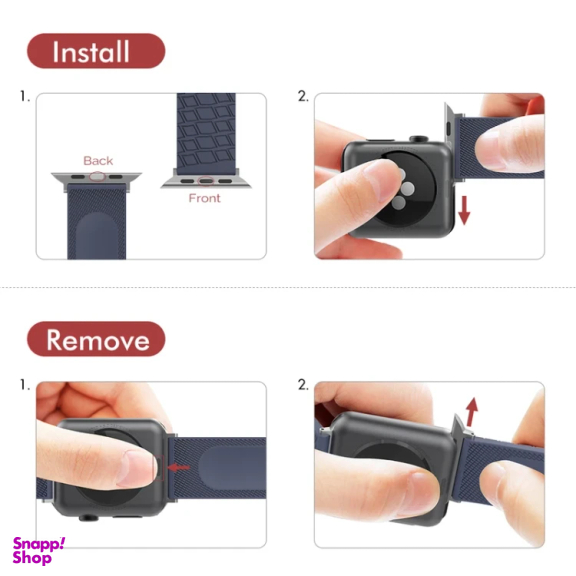 Install

1.

Back

Front

2.

Remove

1.

2.

Snapp! Shop