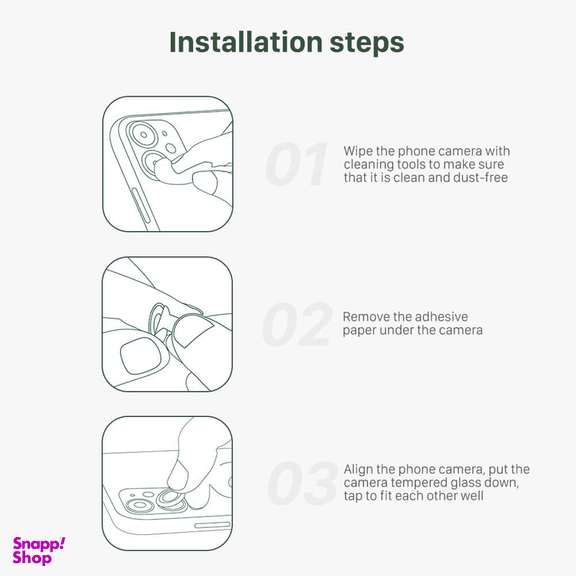 Installation steps

01

Wipe the phone camera with cleaning tools to make sure that it is clean and dust-free

02

Remove the adhesive paper under the camera

03

Align the phone camera, put the camera tempered glass down, tap to fit each other well

Snapp! Shop