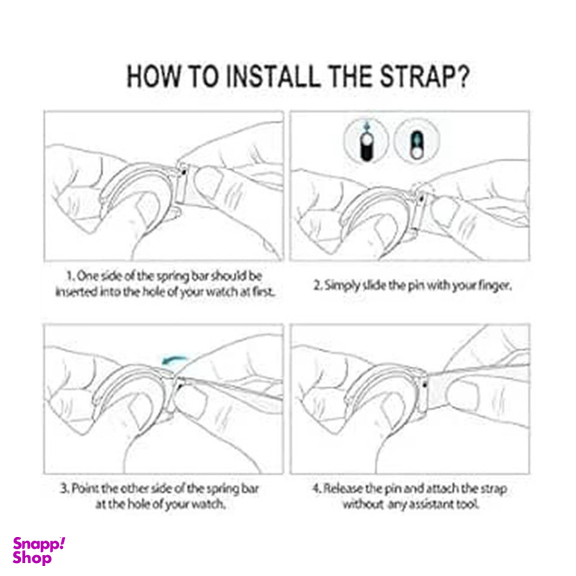 HOW TO INSTALL THE STRAP?

1. One side of the spring bar should be inserted into the hole of your watch at first.

2. Simply slide the pin with your finger.

3. Point the other side of the spring bar at the hole of your watch.

4. Release the pin and attach the strap without any assistant tool.

Snapp! Shop