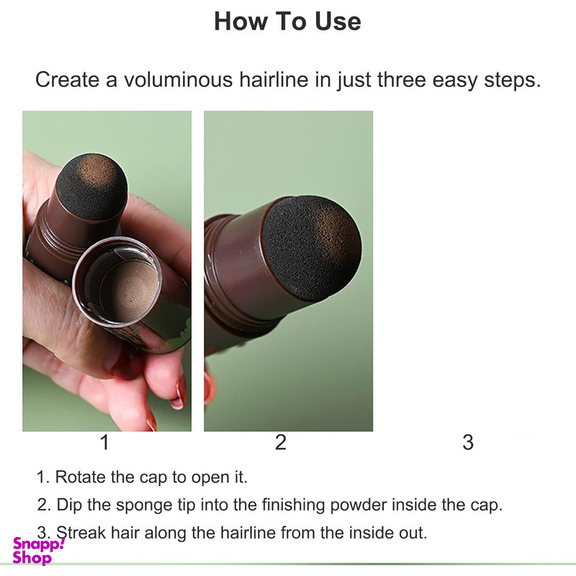 How To Use

Create a voluminous hairline in just three easy steps.

1

2

3

1. Rotate the cap to open it.

2. Dip the sponge tip into the finishing powder inside the cap.

3. Streak hair along the hairline from the inside out.

Snapp! Shop