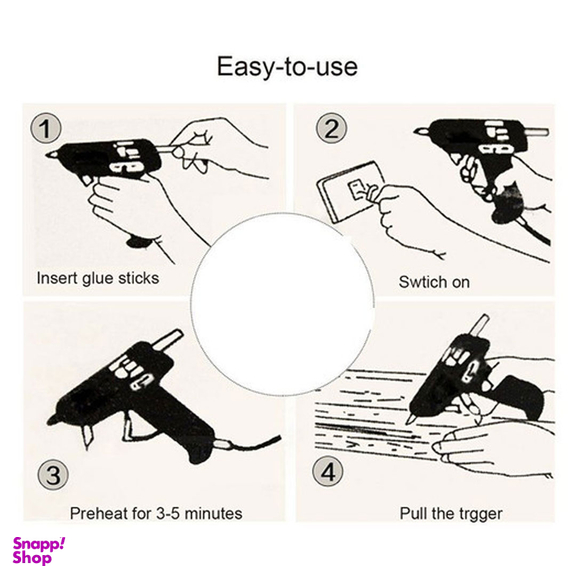 Easy-to-use

1
Insert glue sticks

2
Swtich on

3
Preheat for 3-5 minutes

4
Pull the trgger

Snapp!
Shop